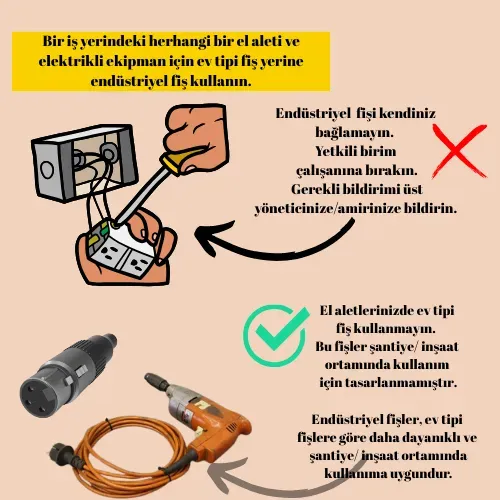 Bir iş yerindeki herhangi bir el aleti ve elektrikli ekipman için ev tipi fiş yerine endüstriyel fiş kullanın.

Endüstriyel fişi kendiniz bağlamayın.
Yetkili birim çalışanına bırakın.
Gerekli bildirimi üst yöneticinize/amirinize bildirin.

El aletlerinizde ev tipi fiş kullanmayın.
Bu fişler şantiye/ inşaat ortamında kullanım için tasarlanmamıştır.

Endüstriyel fişler, ev tipi fişlere göre daha dayanıklı ve şantiye/ inşaat ortamında kullanıma uygundur.